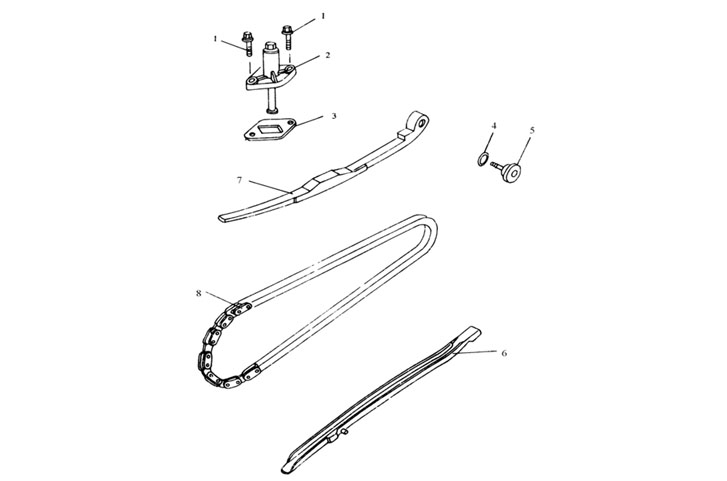 1
1
2
3
4
5
7
8
6